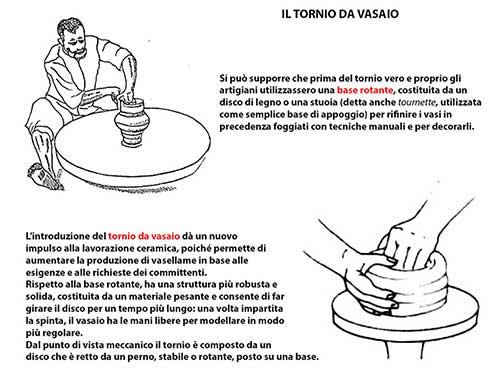 IL TORNIO DA VASAIO

Si può supporre che prima del tornio vero e proprio gli artigiani utilizzassero una base rotante, costituita da un disco di legno o una stuoia (detta anche tournette, utilizzata come semplice base di appoggio) per rifinire i vasi in precedenza foggiati con tecniche manuali e per decorarli.

L'introduzione del tornio da vasaio dà un nuovo impulso alla lavorazione ceramica, poiché permette di aumentare la produzione di vasellame in base alle esigenze e alle richieste dei committenti.
Rispetto alla base rotante, ha una struttura più robusta e solida, costituita da un materiale pesante e consente di far girare il disco per un tempo più lungo: una volta impartita la spinta, il vasaio ha le mani libere per modellare in modo più regolare.
Dal punto di vista meccanico il tornio è composto da un disco che è retto da un perno, stabile o rotante, posto su una base.